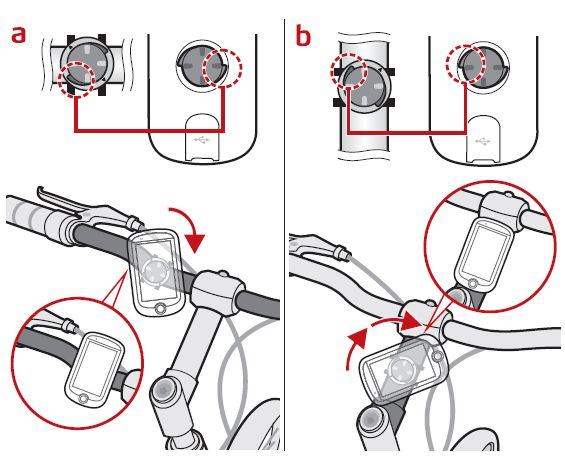 a

b